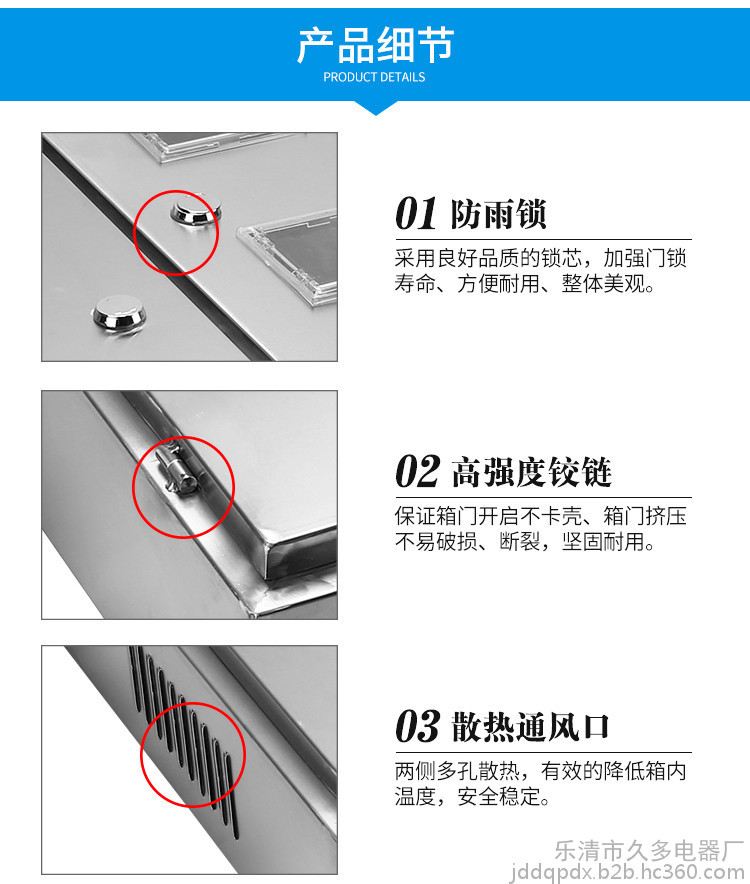 产品细节
PRODUCT DETAILS

01 防雨锁
采用良好品质的锁芯，加强门锁寿命、方便耐用、整体美观。

02 高强度铰链
保证箱门开启不卡壳、箱门挤压不易破损、断裂，坚固耐用。

03 散热通风口
两侧多孔散热，有效的降低箱内温度，安全稳定。

乐清市久多电器厂
jddqpdx.b2b.hc360.com